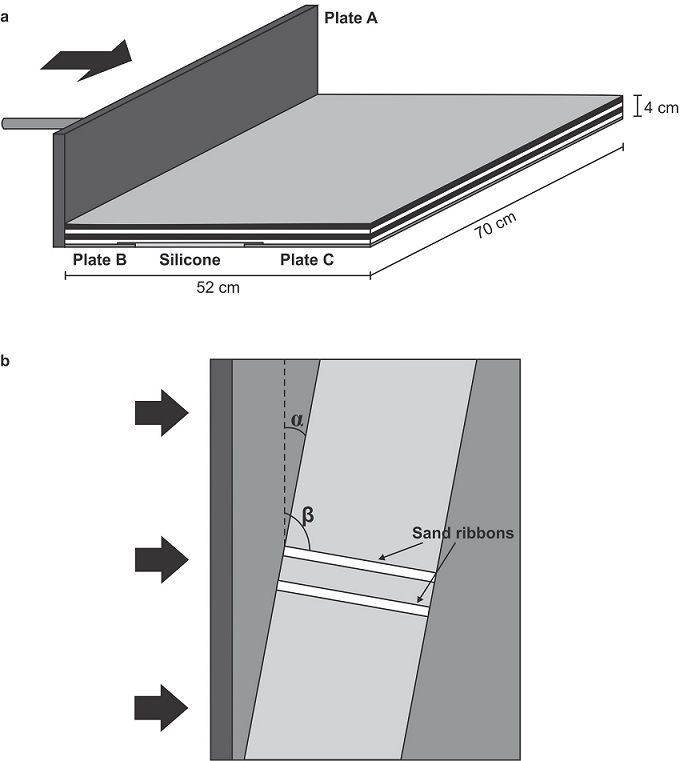 a

Plate A

4 cm

70 cm

Plate B Silicone Plate C

52 cm

b

α

β

Sand ribbons